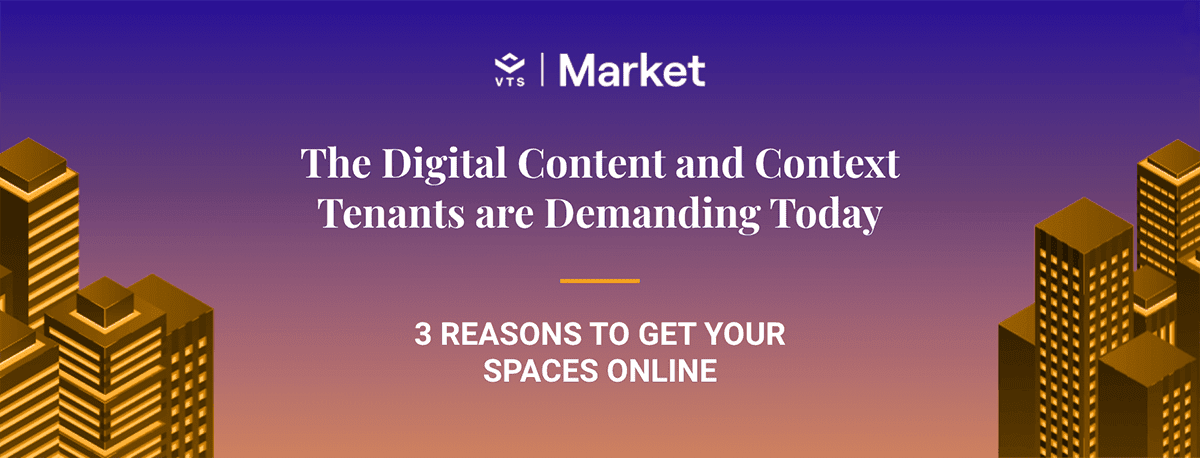 VTS | Market

The Digital Content and Context Tenants are Demanding Today

3 REASONS TO GET YOUR SPACES ONLINE